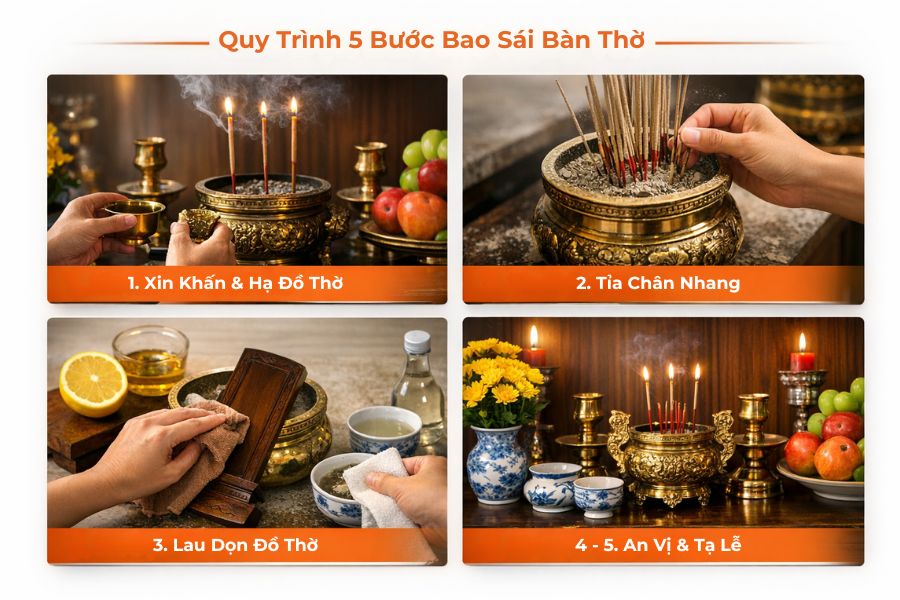 Quy Trình 5 Bước Bao Sái Bàn Thờ

1. Xin Khấn & Hạ Đồ Thờ

2. Tỉa Chân Nhang

3. Lau Dọn Đồ Thờ

4 - 5. An Vị & Tạ Lễ