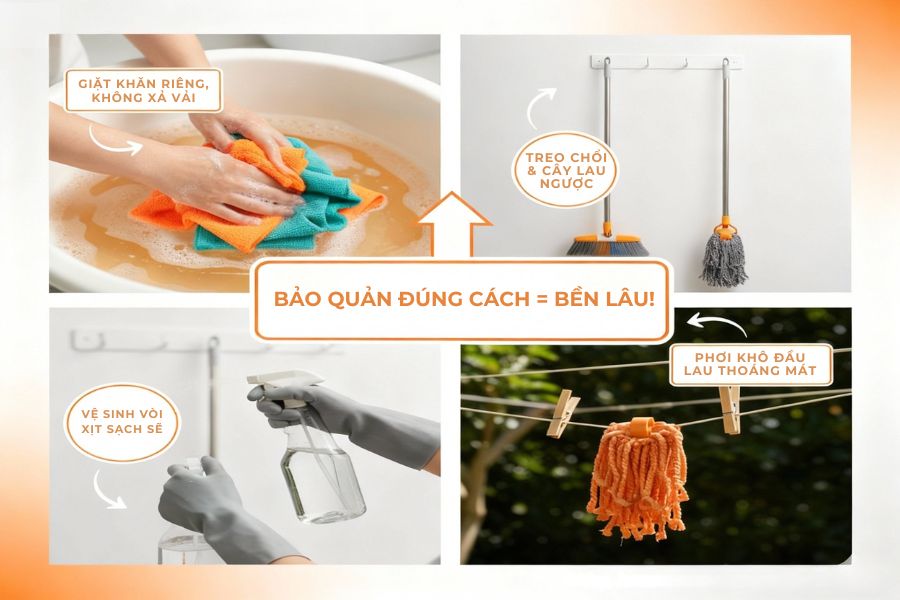 GIẶT KHĂN RIÊNG, KHÔNG XẢ VẢI

TREO CHỔI & CÂY LAU NGƯỢC

BẢO QUẢN ĐÚNG CÁCH = BỀN LÂU!

VỆ SINH VÒI XỊT SẠCH SẼ

PHƠI KHÔ ĐẦU LAU THOÁNG MÁT