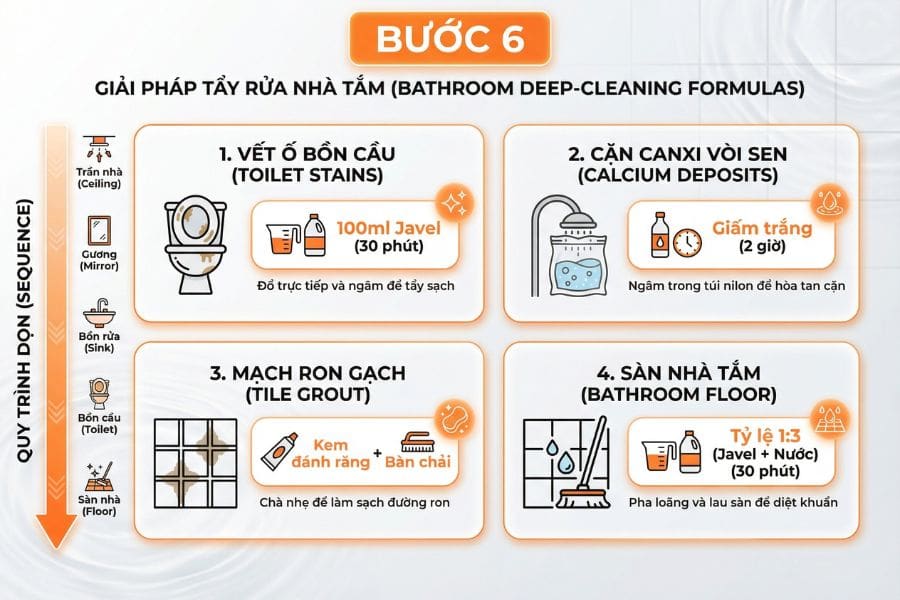 BƯỚC 6

GIẢI PHÁP TẨY RỬA NHÀ TẮM (BATHROOM DEEP-CLEANING FORMULAS)

QUY TRÌNH DỌN (SEQUENCE)

Trần nhà (Ceiling)

Gương (Mirror)

Bồn rửa (Sink)

Bồn cầu (Toilet)

Sàn nhà (Floor)

1. VẾT Ố BỒN CẦU (TOILET STAINS)

100ml Javel (30 phút)

Đổ trực tiếp và ngâm để tẩy sạch

2. CẶN CANXI VÒI SEN (CALCIUM DEPOSITS)

Giấm trắng (2 giờ)

Ngâm trong túi nilon để hòa tan cặn

3. MẠCH RON GẠCH (TILE GROUT)

Kem đánh răng + Bàn chải

Chà nhẹ để làm sạch đường ron

4. SÀN NHÀ TẮM (BATHROOM FLOOR)

Tỷ lệ 1:3 (Javel + Nước) (30 phút)

Pha loãng và lau sàn để diệt khuẩn