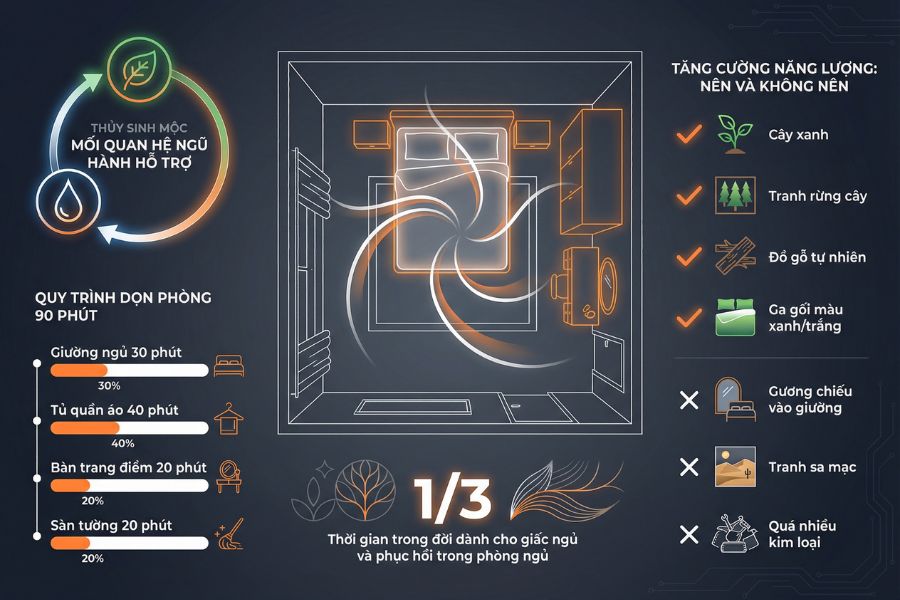 THỦY SINH MỘC
MỐI QUAN HỆ NGŨ HÀNH HỖ TRỢ

QUY TRÌNH DỌN PHÒNG 90 PHÚT

Giường ngủ 30 phút
30%

Tủ quần áo 40 phút
40%

Bàn trang điểm 20 phút
20%

Sàn tường 20 phút
20%

1/3
Thời gian trong đời dành cho giấc ngủ và phục hồi trong phòng ngủ

TĂNG CƯỜNG NĂNG LƯỢNG: NÊN VÀ KHÔNG NÊN

Cây xanh

Tranh rừng cây

Đồ gỗ tự nhiên

Ga gối màu xanh/trắng

Gương chiếu vào giường

Tranh sa mạc

Quá nhiều kim loại