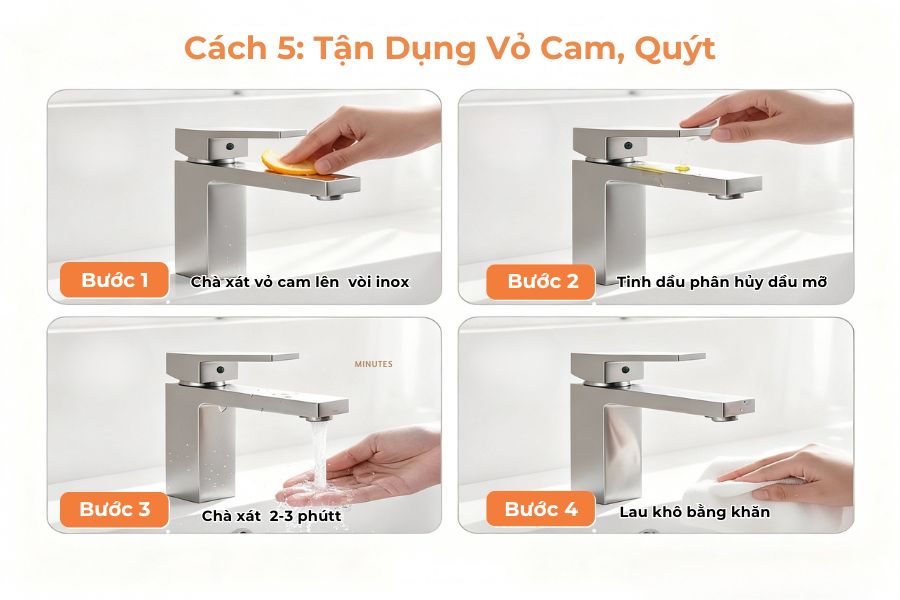 Cách 5: Tận Dụng Vỏ Cam, Quýt

Bước 1 Chà xát vỏ cam lên vòi inox

Bước 2 Tinh dầu phân hủy dầu mỡ

MINUTES

Bước 3 Chà xát 2-3 phútt

Bước 4 Lau khô bằng khăn