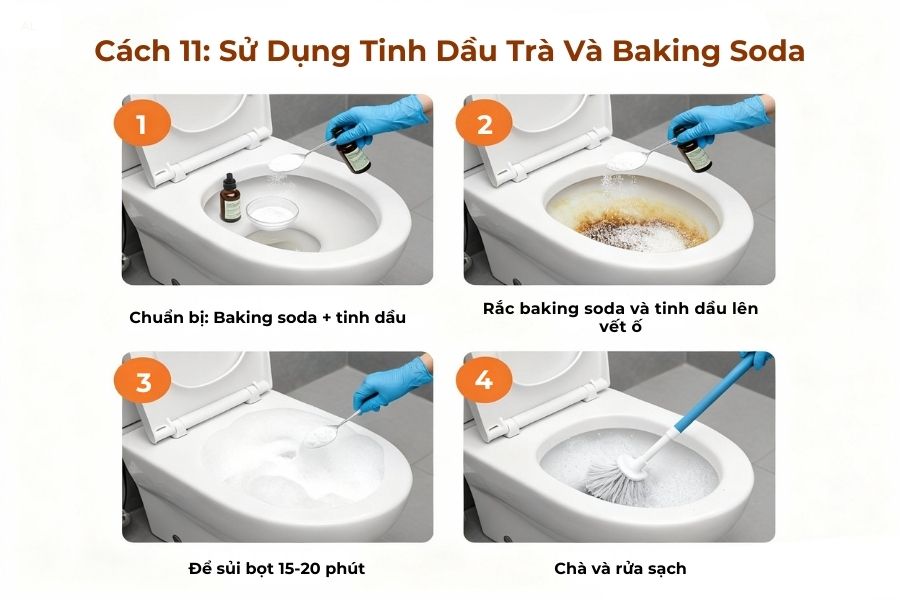 Cách 11: Sử Dụng Tinh Dầu Trà Và Baking Soda

1

Chuẩn bị: Baking soda + tinh dầu

2

Rắc baking soda và tinh dầu lên vết ố

3

Để sủi bọt 15-20 phút

4

Chà và rửa sạch