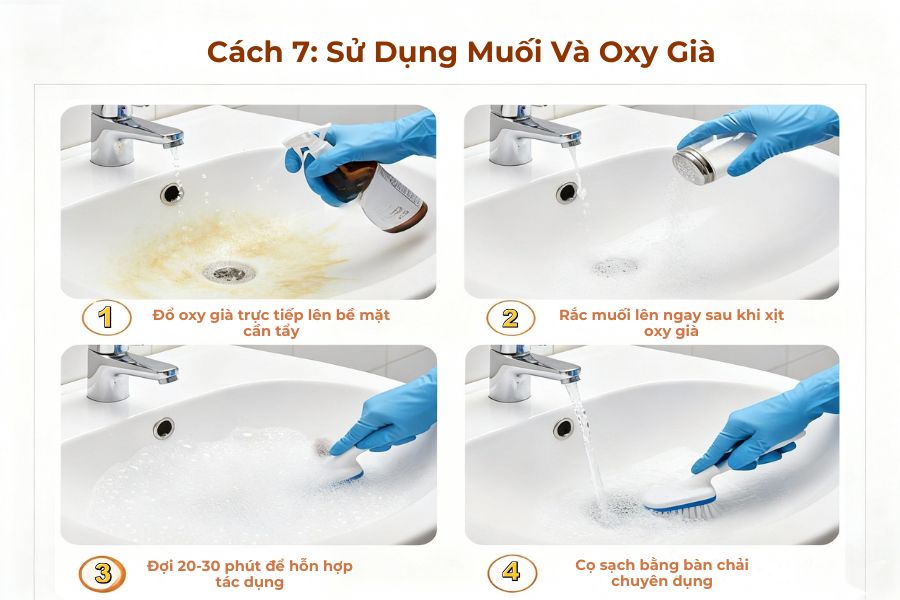 Cách 7: Sử Dụng Muối Và Oxy Già

1
Đổ oxy già trực tiếp lên bề mặt cần tẩy

2
Rắc muối lên ngay sau khi xịt oxy già

3
Đợi 20-30 phút để hỗn hợp tác dụng

4
Cọ sạch bằng bàn chải chuyên dụng