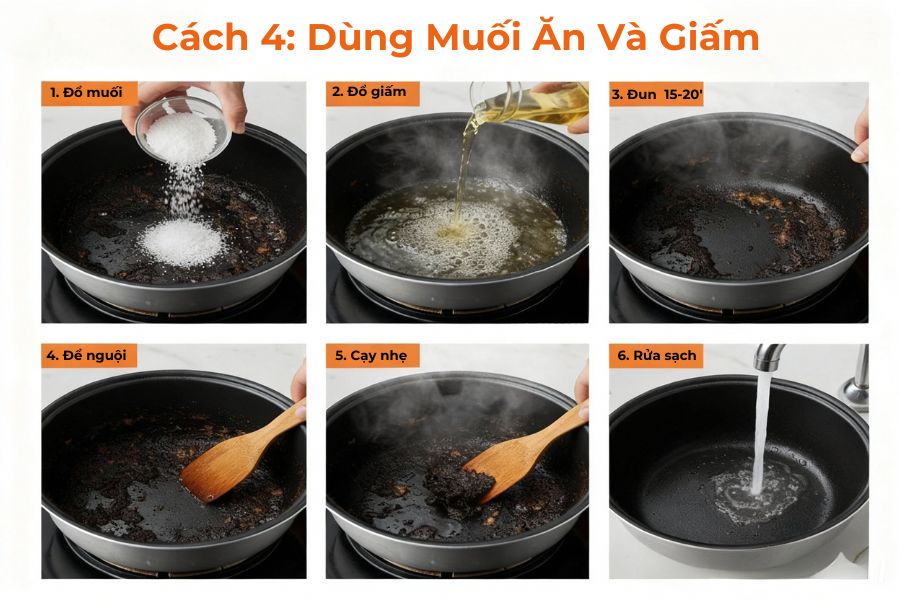 Cách 4: Dùng Muối Ăn Và Giấm

1. Đổ muối

2. Đổ giấm

3. Đun 15-20'

4. Để nguội

5. Cạy nhẹ

6. Rửa sạch