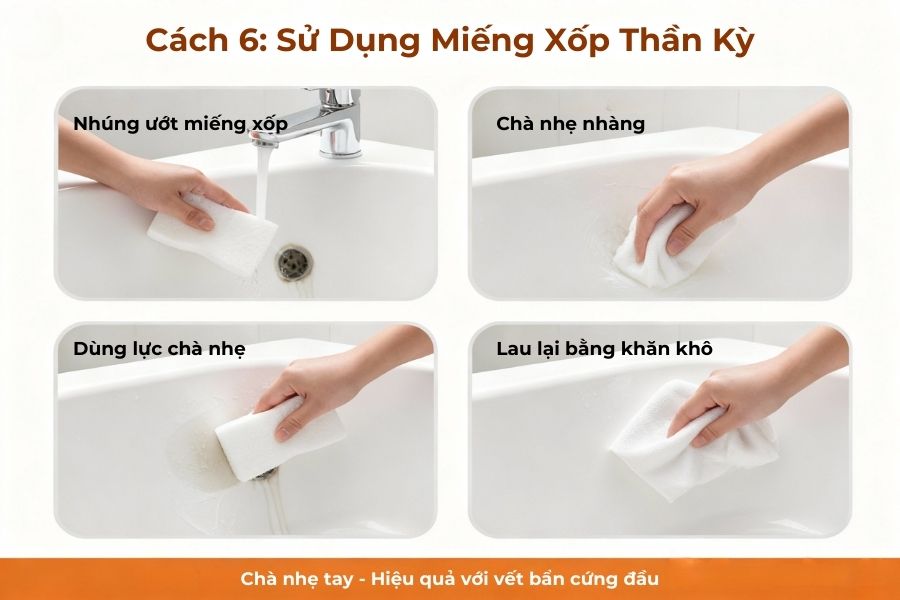 Cách 6: Sử Dụng Miếng Xốp Thần Kỳ

Nhúng ướt miếng xốp

Chà nhẹ nhàng

Dùng lực chà nhẹ

Lau lại bằng khăn khô

Chà nhẹ tay - Hiệu quả với vết bẩn cứng đầu