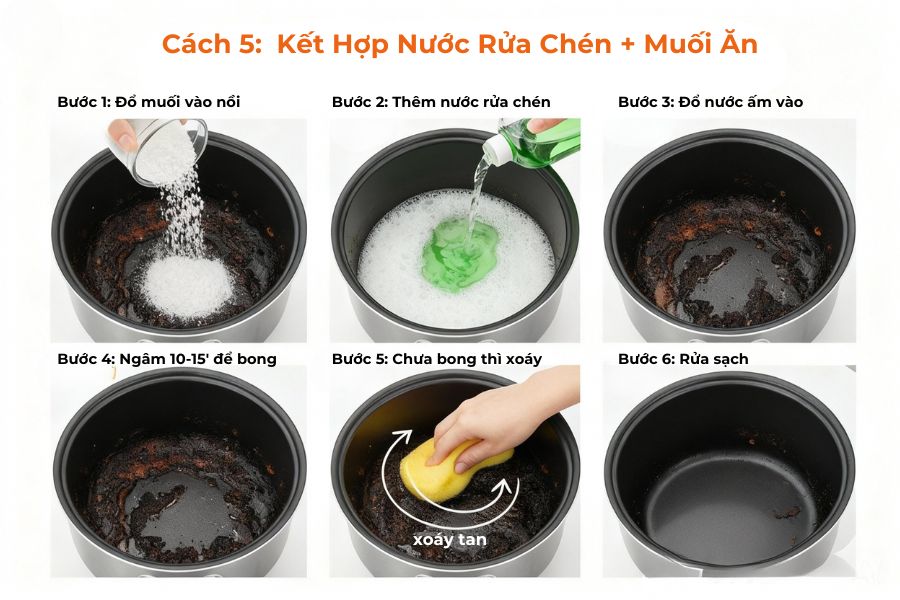 Cách 5: Kết Hợp Nước Rửa Chén + Muối Ăn

Bước 1: Đổ muối vào nồi

Bước 2: Thêm nước rửa chén

Bước 3: Đổ nước ấm vào

Bước 4: Ngâm 10-15' để bong

Bước 5: Chưa bong thì xoáy

xoáy tan

Bước 6: Rửa sạch