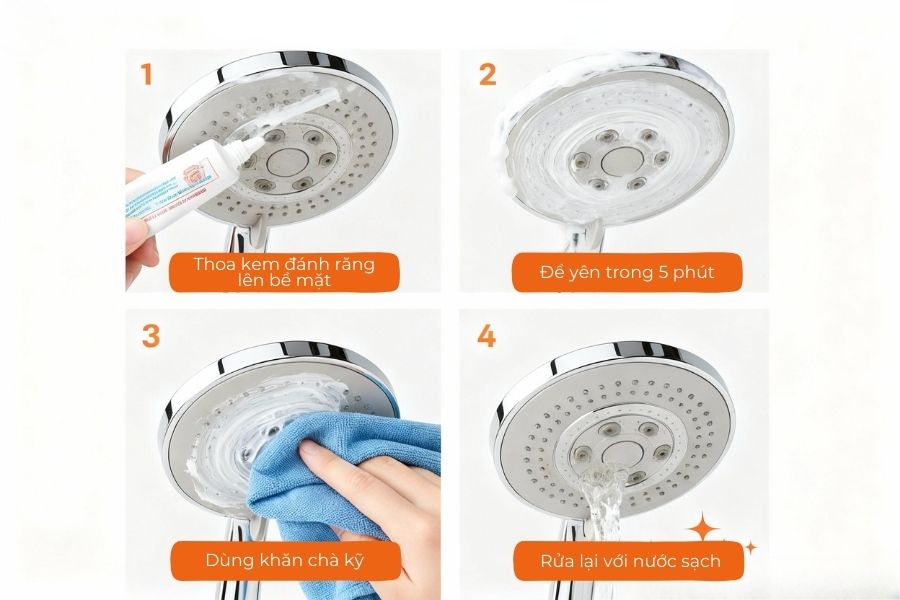 1

Thoa kem đánh răng lên bề mặt

2

Để yên trong 5 phút

3

Dùng khăn chà kỹ

4

Rửa lại với nước sạch