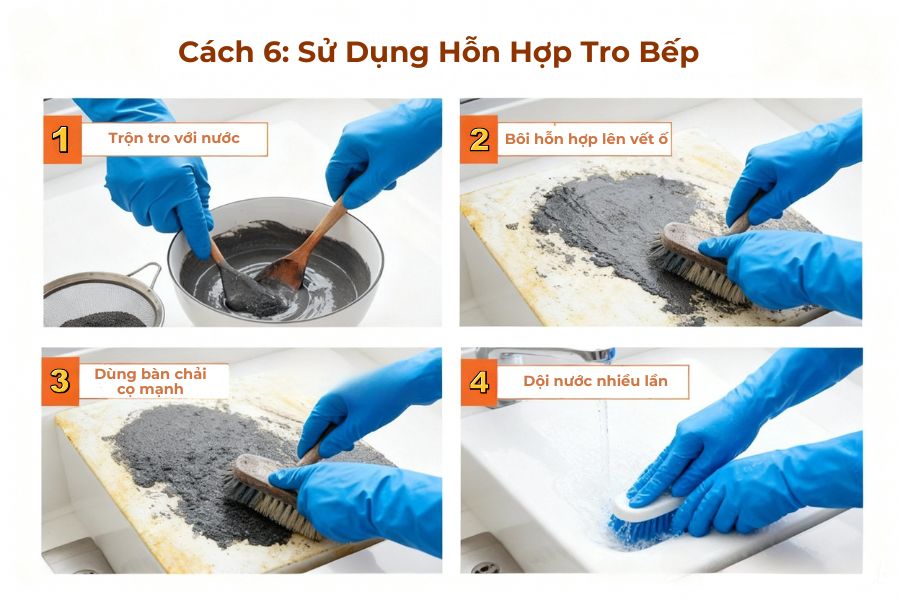 Cách 6: Sử Dụng Hỗn Hợp Tro Bếp

1 Trộn tro với nước

2 Bôi hỗn hợp lên vết ố

3 Dùng bàn chải cọ mạnh

4 Dội nước nhiều lần