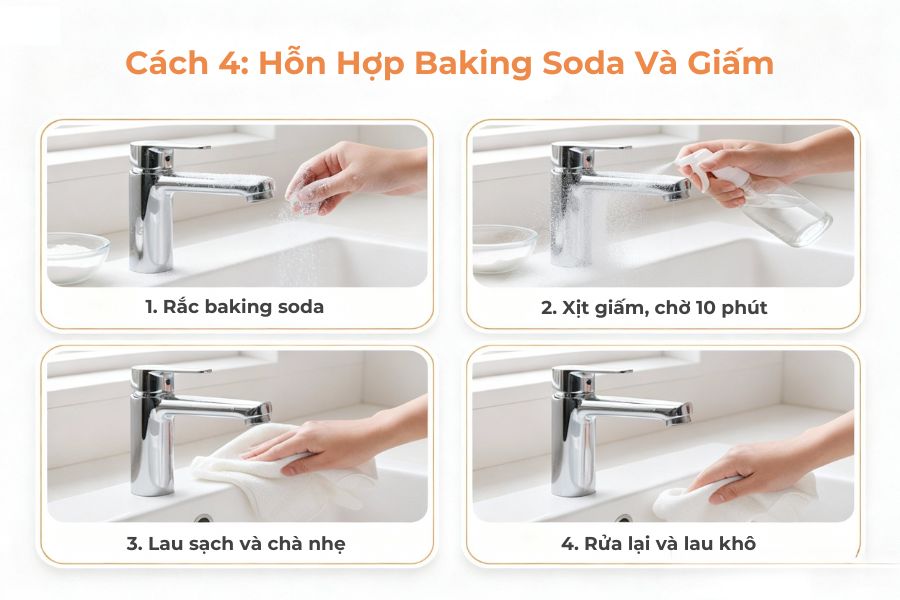 Cách 4: Hỗn Hợp Baking Soda Và Giấm

1. Rắc baking soda

2. Xịt giấm, chờ 10 phút

3. Lau sạch và chà nhẹ

4. Rửa lại và lau khô