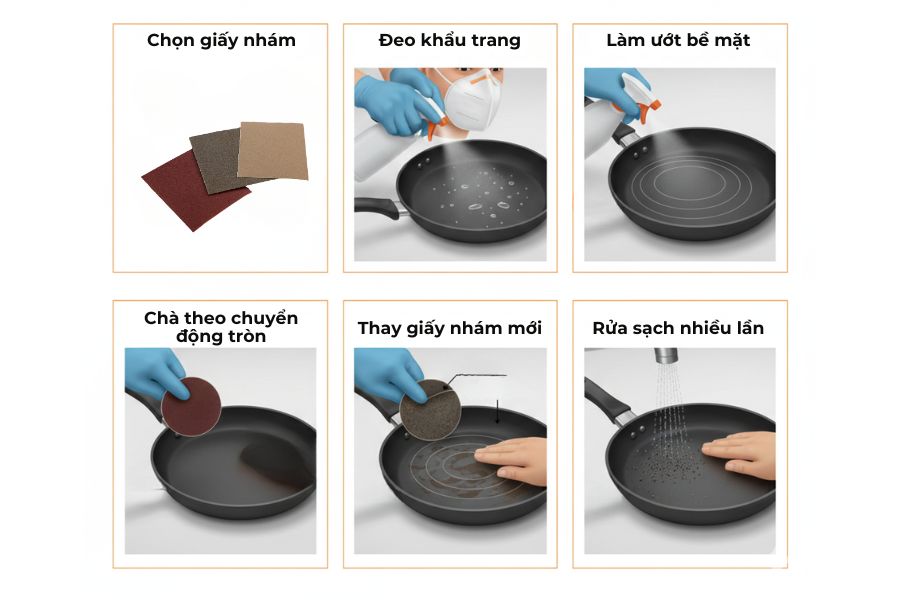 Chọn giấy nhám

Đeo khẩu trang

Làm ướt bề mặt

Chà theo chuyển động tròn

Thay giấy nhám mới

Rửa sạch nhiều lần