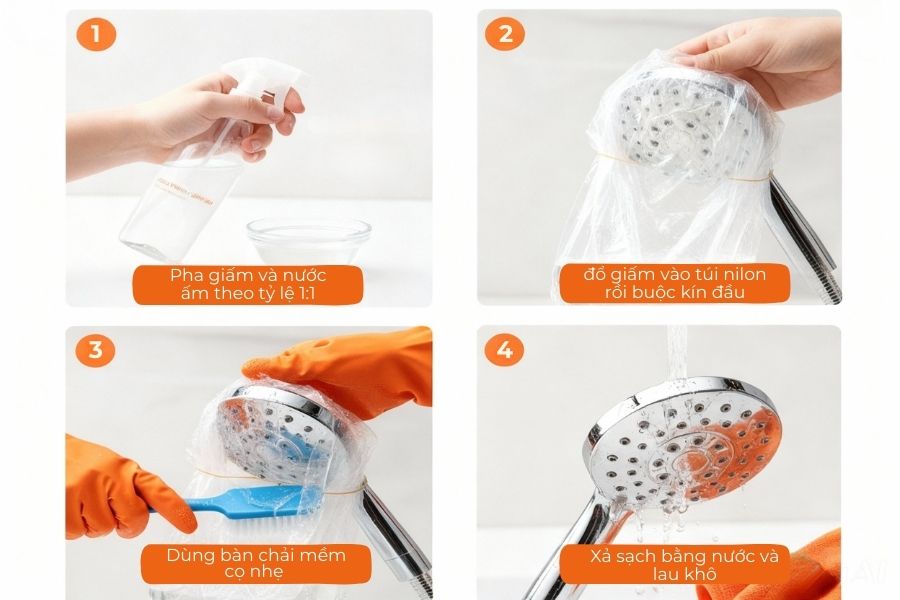 1

Pha giấm và nước ấm theo tỷ lệ 1:1

2

đổ giấm vào túi nilon rồi buộc kín đầu

3

Dùng bàn chải mềm cọ nhẹ

4

Xả sạch bằng nước và lau khô