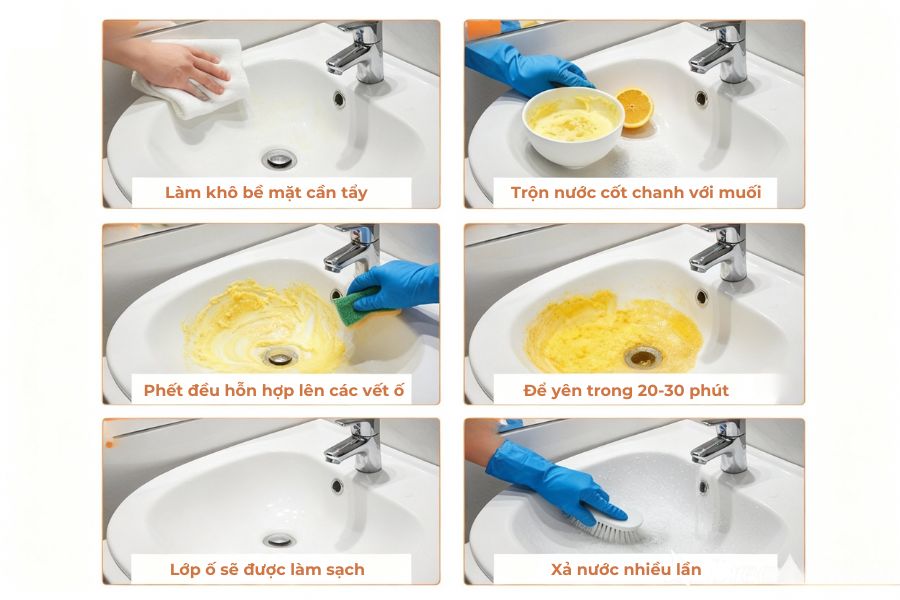 Làm khô bề mặt cần tẩy

Trộn nước cốt chanh với muối

Phết đều hỗn hợp lên các vết ố

Để yên trong 20-30 phút

Lớp ố sẽ được làm sạch

Xả nước nhiều lần