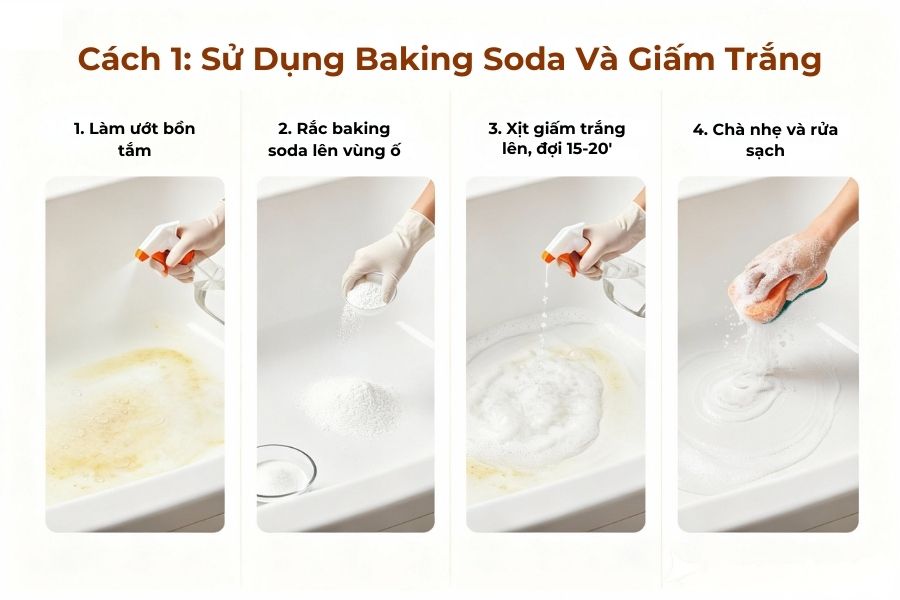 Cách 1: Sử Dụng Baking Soda Và Giấm Trắng

1. Làm ướt bồn tắm

2. Rắc baking soda lên vùng ố

3. Xịt giấm trắng lên, đợi 15-20'

4. Chà nhẹ và rửa sạch