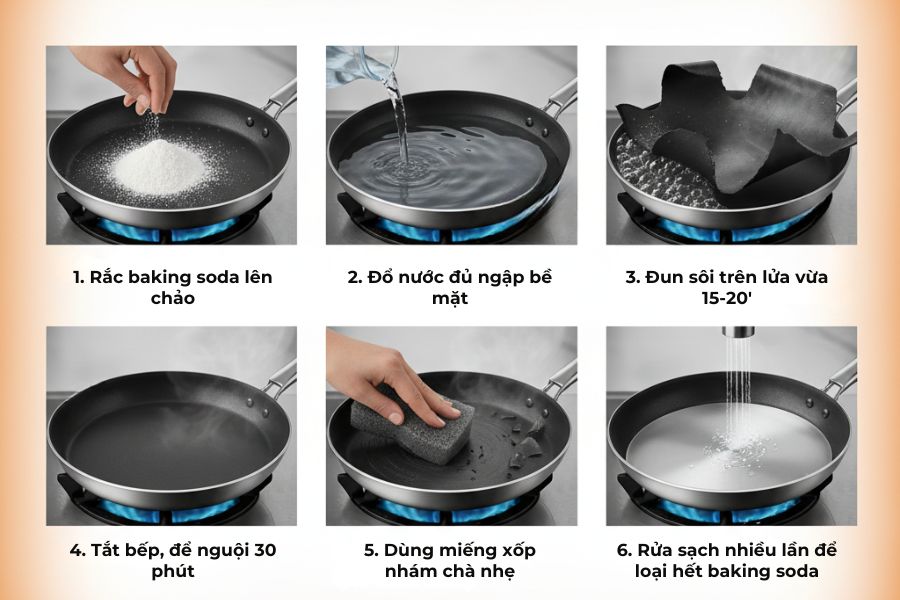 1. Rắc baking soda lên chảo

2. Đổ nước đủ ngập bề mặt

3. Đun sôi trên lửa vừa 15-20'

4. Tắt bếp, để nguội 30 phút

5. Dùng miếng xốp nhám chà nhẹ

6. Rửa sạch nhiều lần để loại hết baking soda