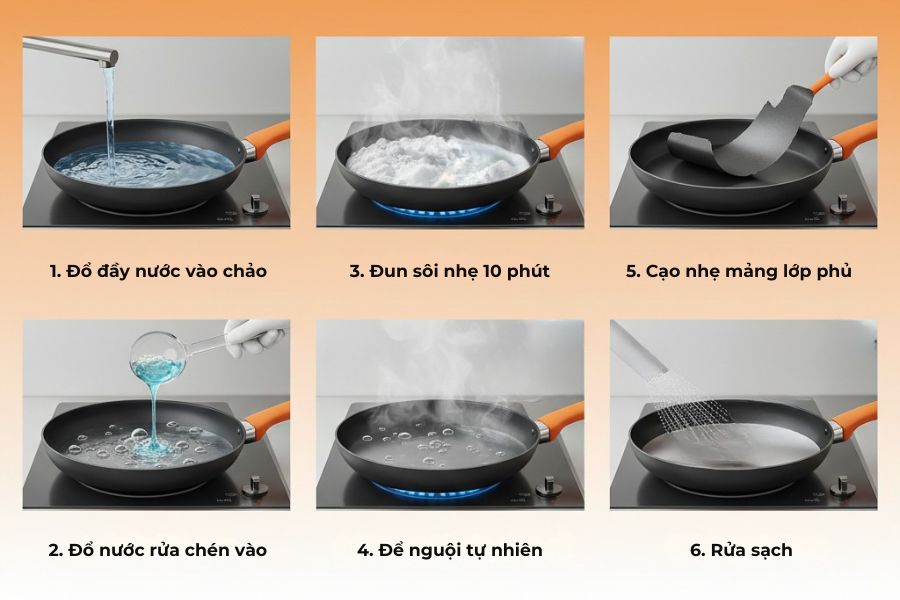 1. Đổ đầy nước vào chảo

3. Đun sôi nhẹ 10 phút

5. Cạo nhẹ mảng lớp phủ

2. Đổ nước rửa chén vào

4. Để nguội tự nhiên

6. Rửa sạch