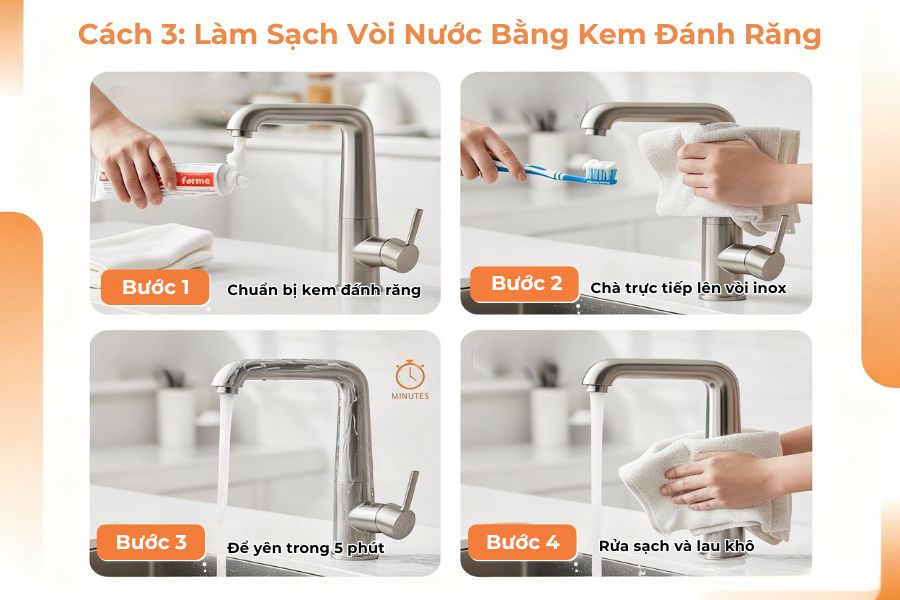 Cách 3: Làm Sạch Vòi Nước Bằng Kem Đánh Răng

forme

Bước 1 Chuẩn bị kem đánh răng

Bước 2 Chà trực tiếp lên vòi inox

MINUTES

Bước 3 Để yên trong 5 phút

Bước 4 Rửa sạch và lau khô