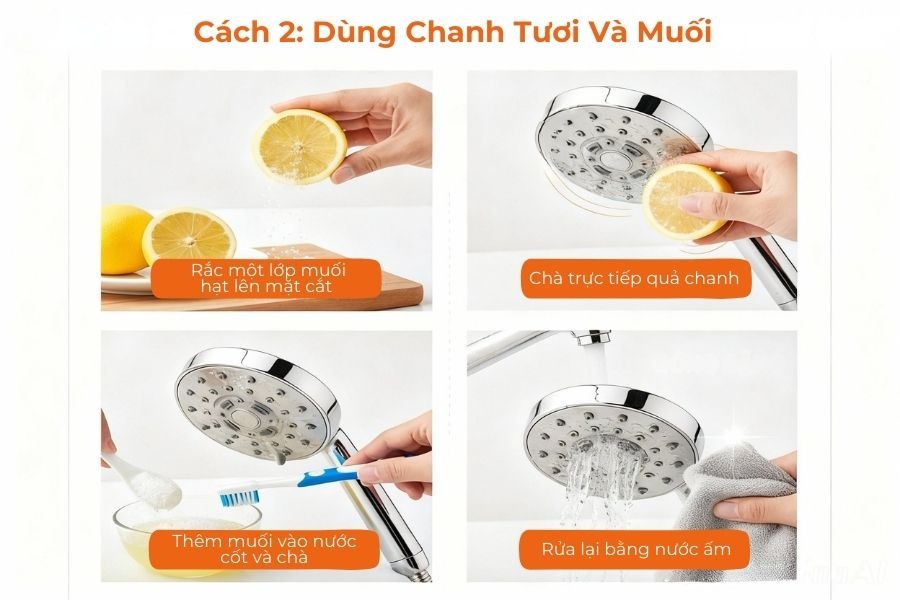 Cách 2: Dùng Chanh Tươi Và Muối

Rắc một lớp muối hạt lên mặt cắt

Chà trực tiếp quả chanh

Thêm muối vào nước cốt và chà

Rửa lại bằng nước ấm