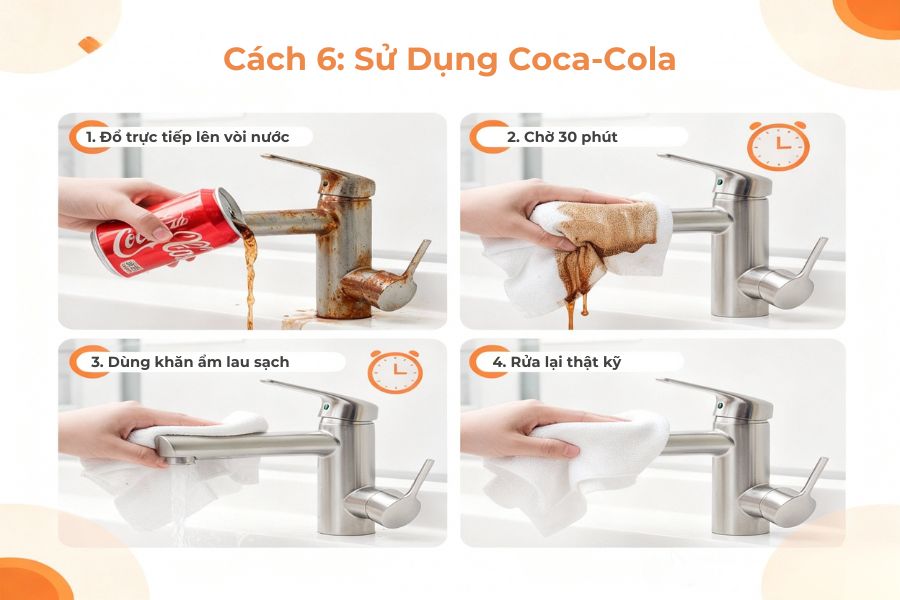 Cách 6: Sử Dụng Coca-Cola

1. Đổ trực tiếp lên vòi nước

Coca-Cola

2. Chờ 30 phút

3. Dùng khăn ẩm lau sạch

4. Rửa lại thật kỹ