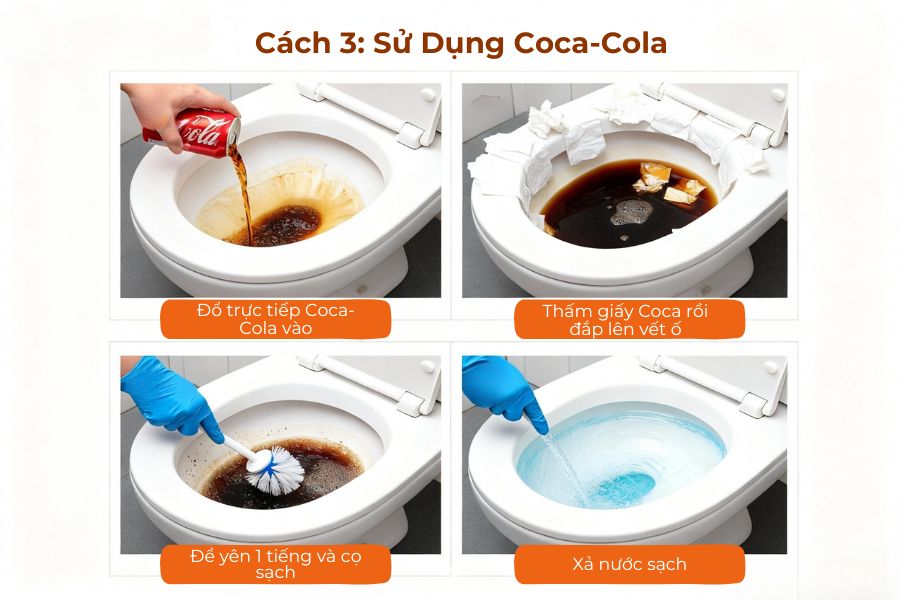 Cách 3: Sử Dụng Coca-Cola

Cola

Đổ trực tiếp Coca-Cola vào

Thấm giấy Coca rồi đắp lên vết ố

Để yên 1 tiếng và cọ sạch

Xả nước sạch