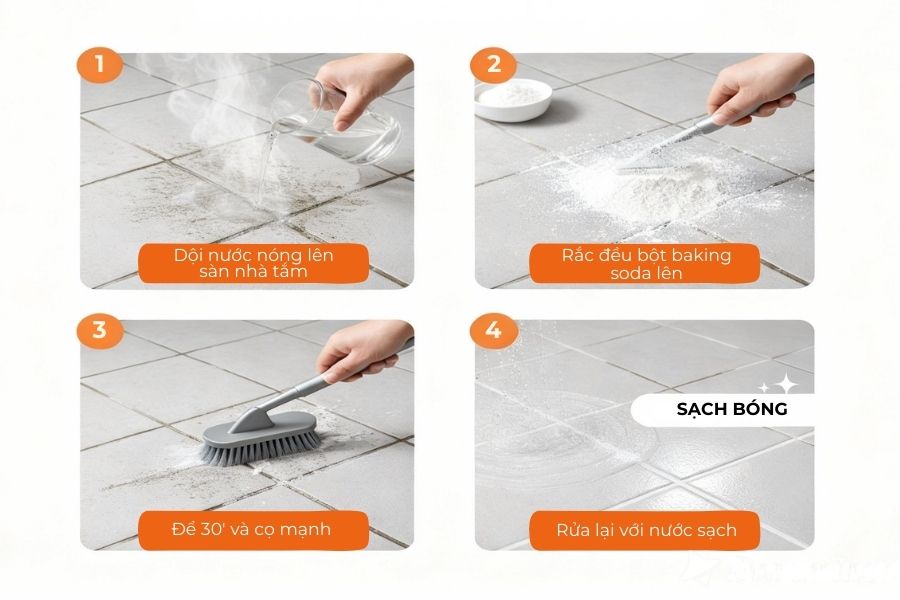 1

Dội nước nóng lên sàn nhà tắm

2

Rắc đều bột baking soda lên

3

Để 30' và cọ mạnh

4

SẠCH BÓNG

Rửa lại với nước sạch