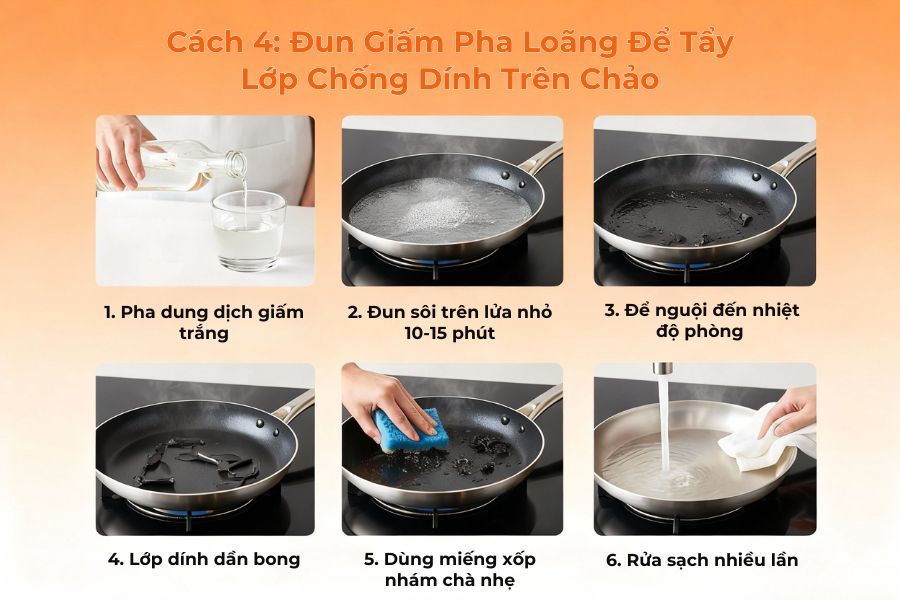 Cách 4: Đun Giấm Pha Loãng Để Tẩy Lớp Chống Dính Trên Chảo

1. Pha dung dịch giấm trắng

2. Đun sôi trên lửa nhỏ 10-15 phút

3. Để nguội đến nhiệt độ phòng

4. Lớp dính dần bong

5. Dùng miếng xốp nhám chà nhẹ

6. Rửa sạch nhiều lần