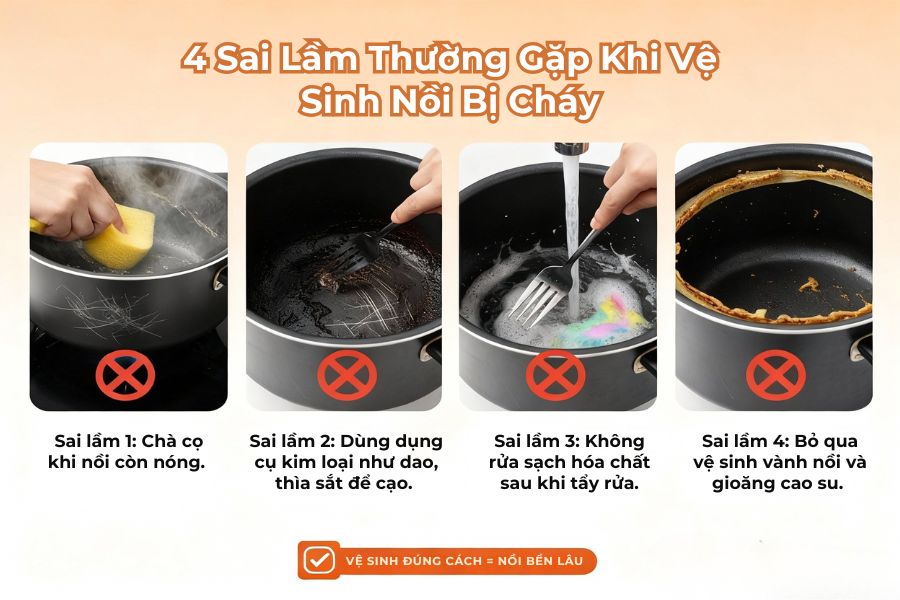 4 Sai Lầm Thường Gặp Khi Vệ Sinh Nồi Bị Cháy

Sai lầm 1: Chà cọ khi nồi còn nóng.

Sai lầm 2: Dùng dụng cụ kim loại như dao, thìa sắt để cạo.

Sai lầm 3: Không rửa sạch hóa chất sau khi tẩy rửa.

Sai lầm 4: Bỏ qua vệ sinh vành nồi và gioăng cao su.

VỆ SINH ĐÚNG CÁCH = NỒI BỀN LÂU