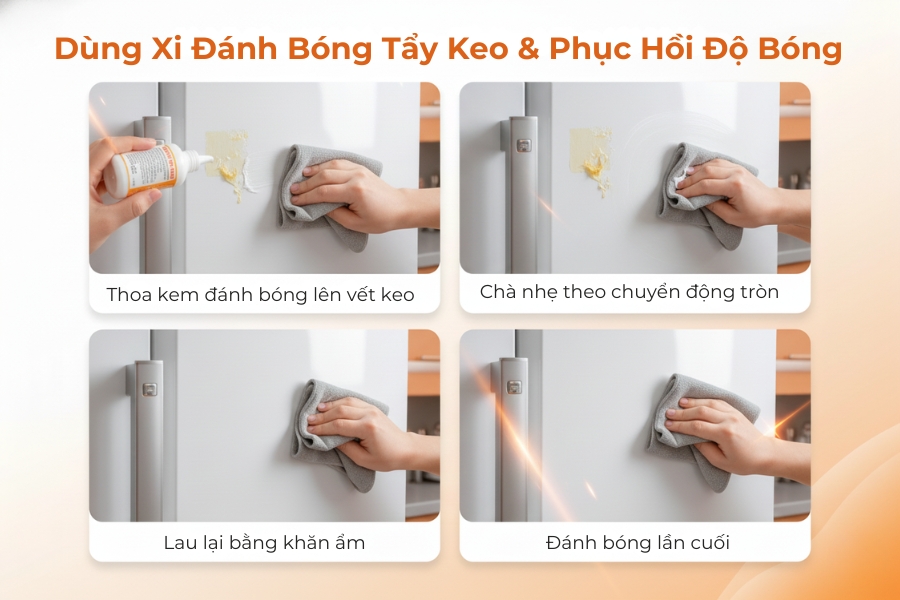 Dùng Xi Đánh Bóng Tẩy Keo & Phục Hồi Độ Bóng

Thoa kem đánh bóng lên vết keo

Chà nhẹ theo chuyển động tròn

Lau lại bằng khăn ẩm

Đánh bóng lần cuối