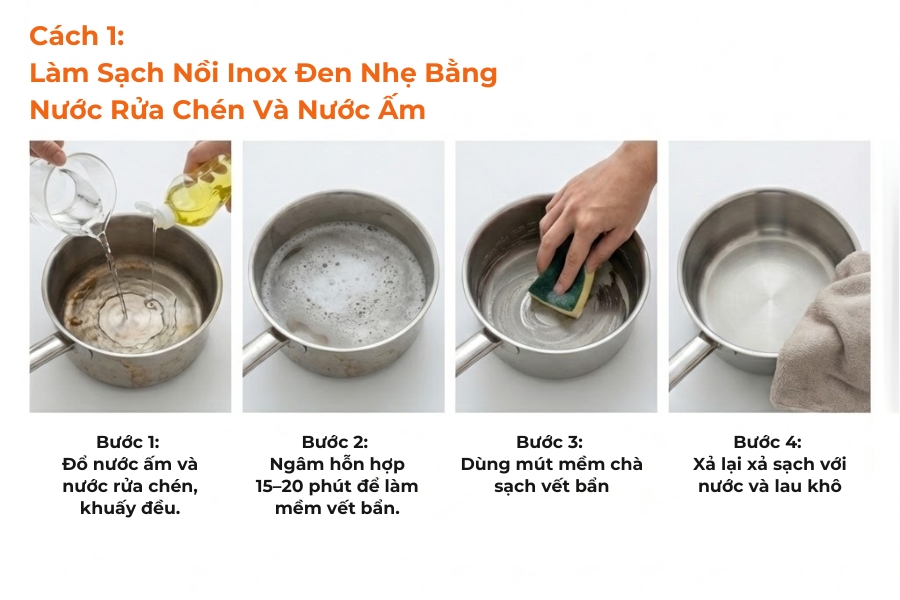 Cách 1:
Làm Sạch Nồi Inox Đen Nhẹ Bằng Nước Rửa Chén Và Nước Ấm

Bước 1:
Đổ nước ấm và nước rửa chén, khuấy đều.

Bước 2:
Ngâm hỗn hợp 15–20 phút để làm mềm vết bẩn.

Bước 3:
Dùng mút mềm chà sạch vết bẩn

Bước 4:
Xả lại xả sạch với nước và lau khô