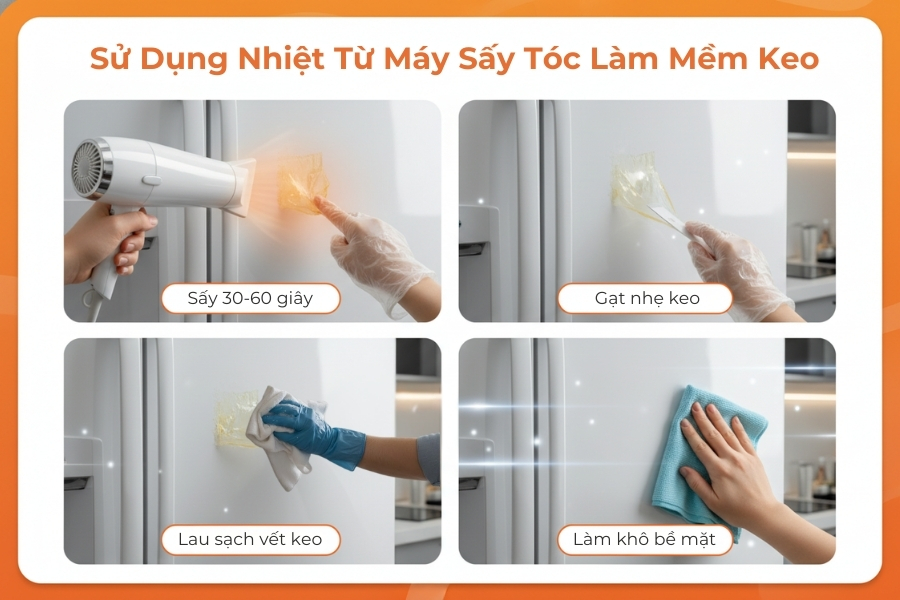 Sử Dụng Nhiệt Từ Máy Sấy Tóc Làm Mềm Keo

Sấy 30-60 giây

Gạt nhẹ keo

Lau sạch vết keo

Làm khô bề mặt