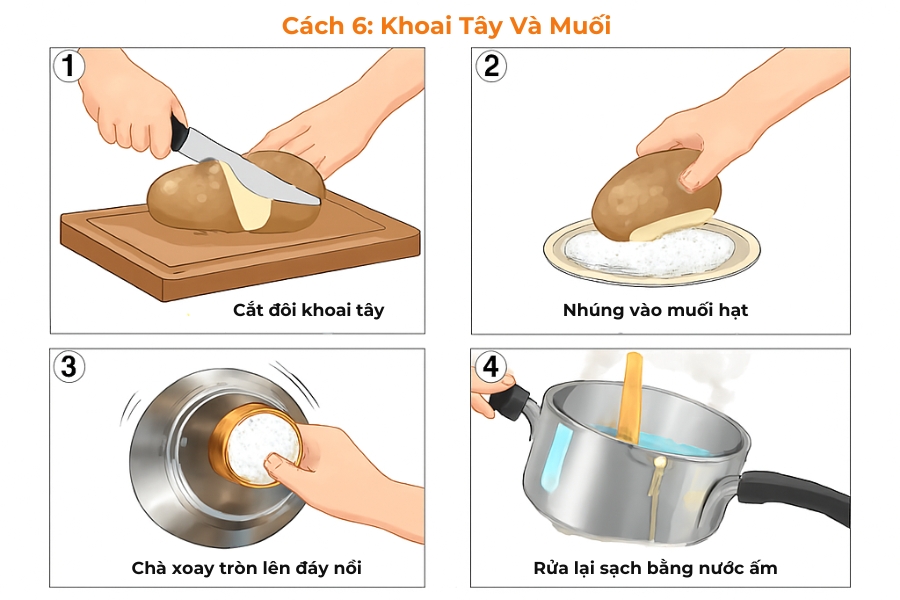 Cách 6: Khoai Tây Và Muối

1
Cắt đôi khoai tây

2
Nhúng vào muối hạt

3
Chà xoay tròn lên đáy nồi

4
Rửa lại sạch bằng nước ấm