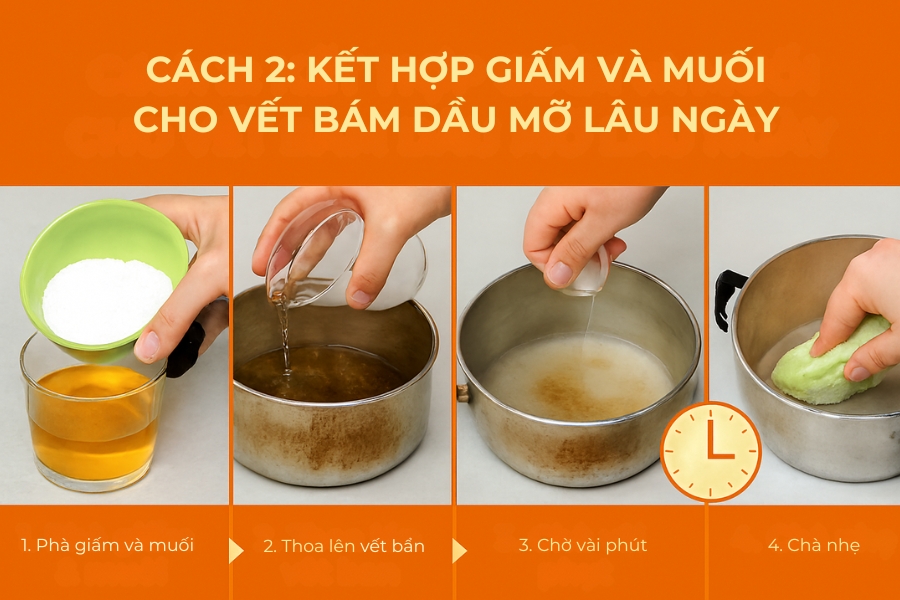 CÁCH 2: KẾT HỢP GIẤM VÀ MUỐI CHO VẾT BÁM DẦU MỠ LÂU NGÀY

1. Phà giấm và muối

2. Thoa lên vết bẩn

3. Chờ vài phút

4. Chà nhẹ