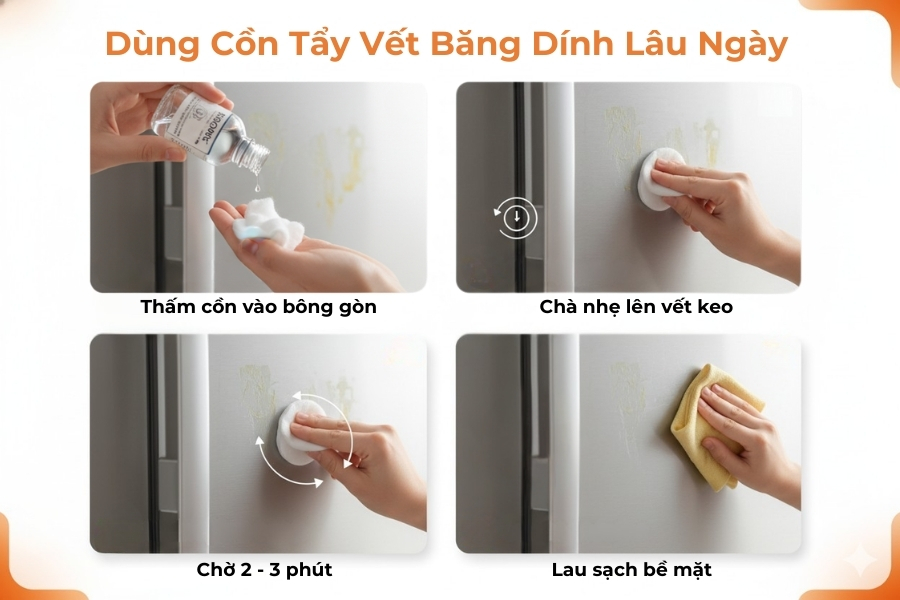 Dùng Cồn Tẩy Vết Băng Dính Lâu Ngày

Thấm cồn vào bông gòn

Chà nhẹ lên vết keo

Chờ 2 - 3 phút

Lau sạch bề mặt