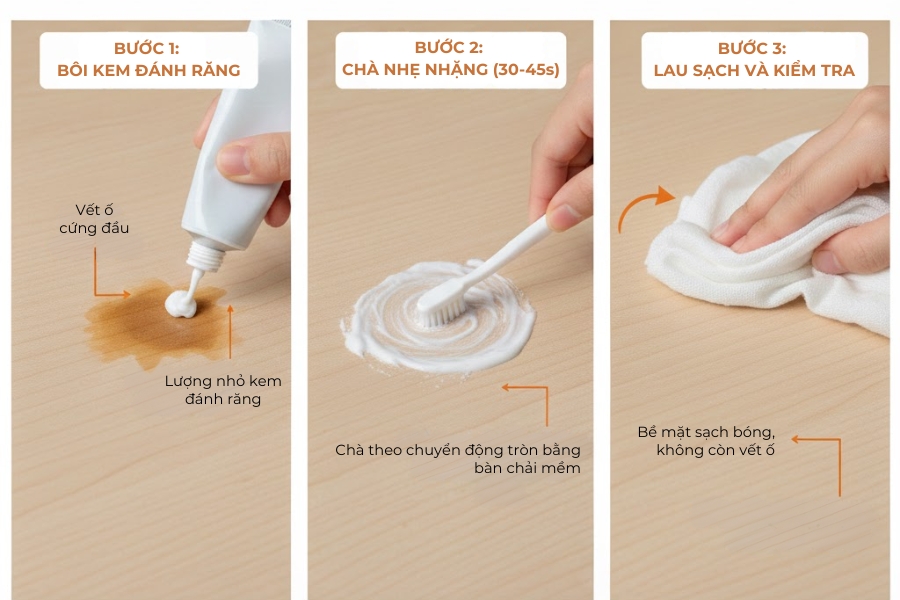 BƯỚC 1:
BÔI KEM ĐÁNH RĂNG

Vết ố cứng đầu

Lượng nhỏ kem đánh răng

BƯỚC 2:
CHÀ NHẸ NHẶNG (30-45s)

Chà theo chuyển động tròn bằng bàn chải mềm

BƯỚC 3:
LAU SẠCH VÀ KIỂM TRA

Bề mặt sạch bóng, không còn vết ố