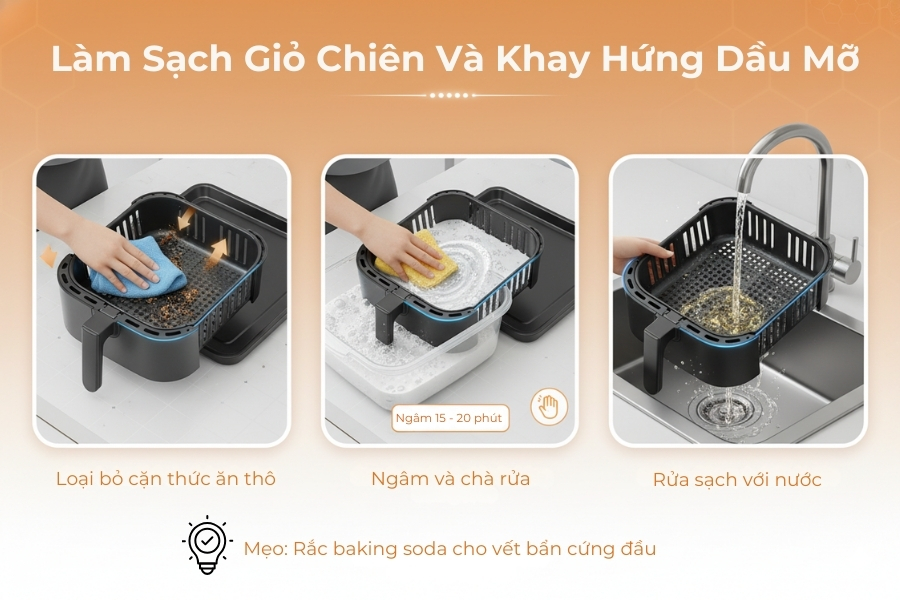 Làm Sạch Giỏ Chiên Và Khay Hứng Dầu Mỡ

Ngâm 15 - 20 phút

Loại bỏ cặn thức ăn thô

Ngâm và chà rửa

Rửa sạch với nước

Mẹo: Rắc baking soda cho vết bẩn cứng đầu