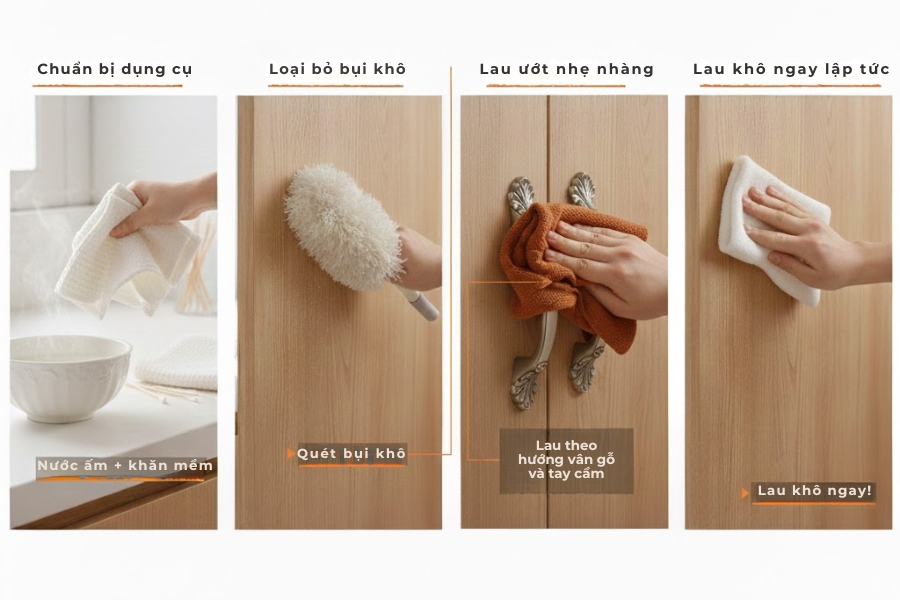 Chuẩn bị dụng cụ

Nước ấm + khăn mềm

Loại bỏ bụi khô

Quét bụi khô

Lau ướt nhẹ nhàng

Lau theo hướng vân gỗ và tay cầm

Lau khô ngay lập tức

Lau khô ngay!