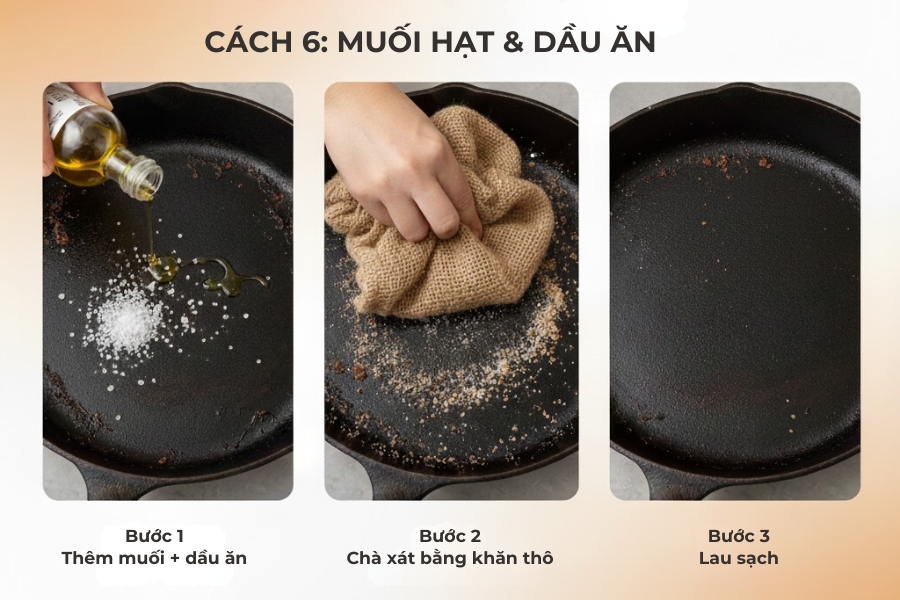 CÁCH 6: MUỐI HẠT & DẦU ĂN

Bước 1
Thêm muối + dầu ăn

Bước 2
Chà xát bằng khăn thô

Bước 3
Lau sạch