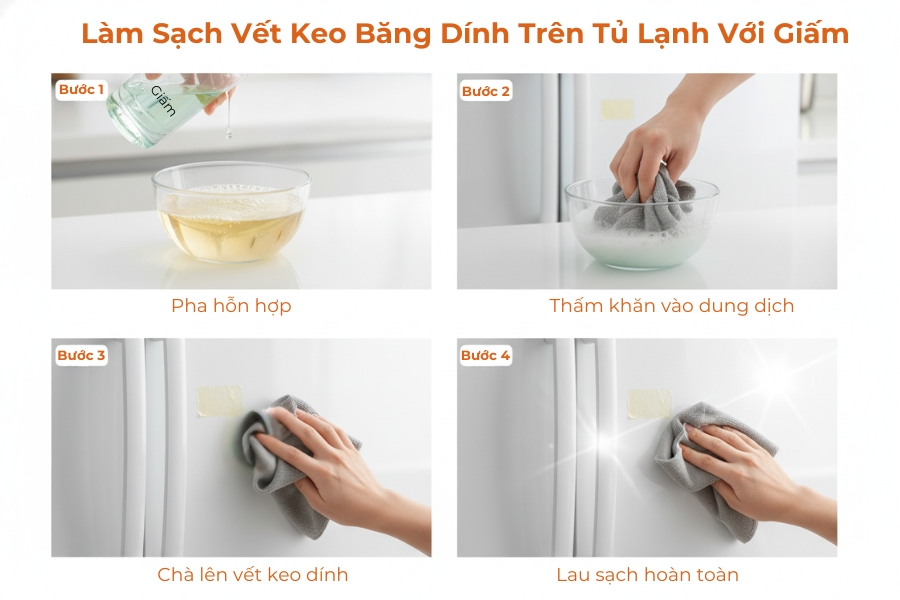 Làm Sạch Vết Keo Băng Dính Trên Tủ Lạnh Với Giấm

Bước 1

Giấm

Pha hỗn hợp

Bước 2

Thấm khăn vào dung dịch

Bước 3

Chà lên vết keo dính

Bước 4

Lau sạch hoàn toàn