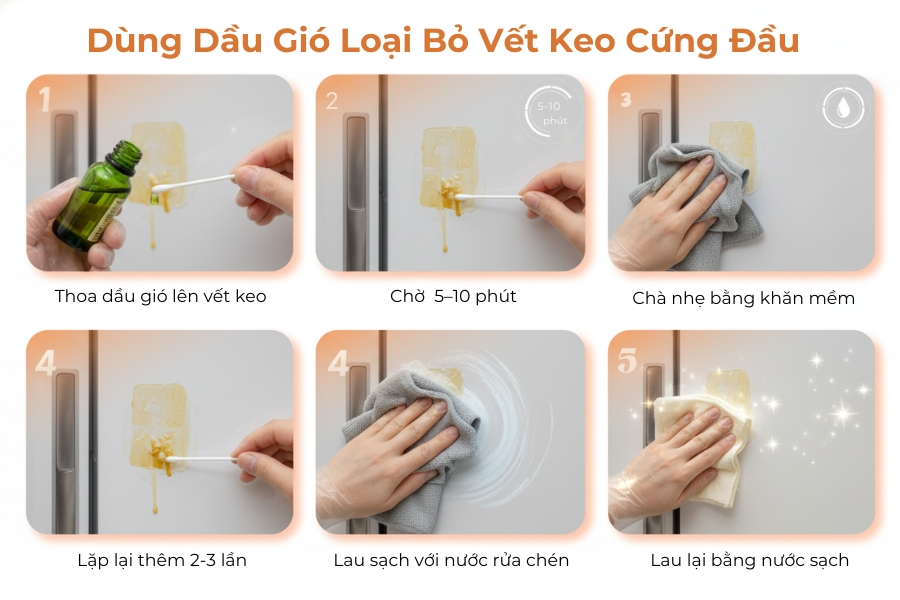 Dùng Dầu Gió Loại Bỏ Vết Keo Cứng Đầu

1

Thoa dầu gió lên vết keo

2

5-10 phút

Chờ 5–10 phút

3

Chà nhẹ bằng khăn mềm

4

Lặp lại thêm 2-3 lần

4

Lau sạch với nước rửa chén

5

Lau lại bằng nước sạch