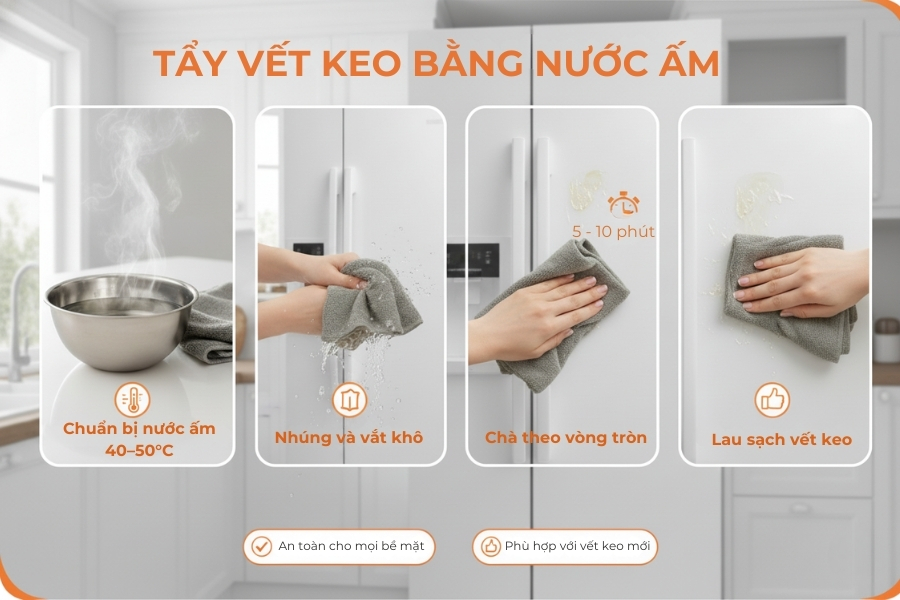 TẨY VẾT KEO BẰNG NƯỚC ẤM

Chuẩn bị nước ấm 40–50°C

Nhúng và vắt khô

5 - 10 phút

Chà theo vòng tròn

Lau sạch vết keo

An toàn cho mọi bề mặt

Phù hợp với vết keo mới