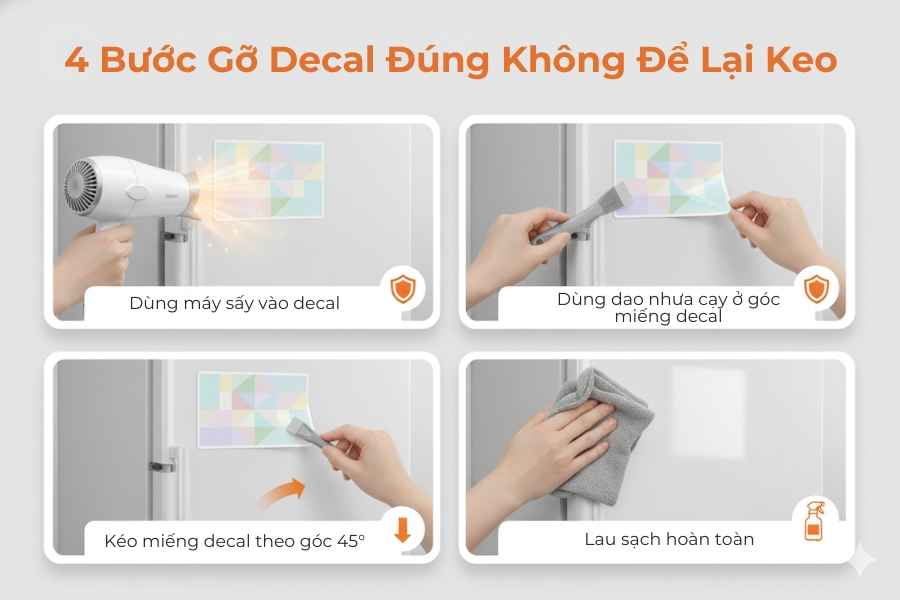 4 Bước Gỡ Decal Đúng Không Để Lại Keo

Dùng máy sấy vào decal

Dùng dao nhựa cạy ở góc miếng decal

Kéo miếng decal theo góc 45°

Lau sạch hoàn toàn