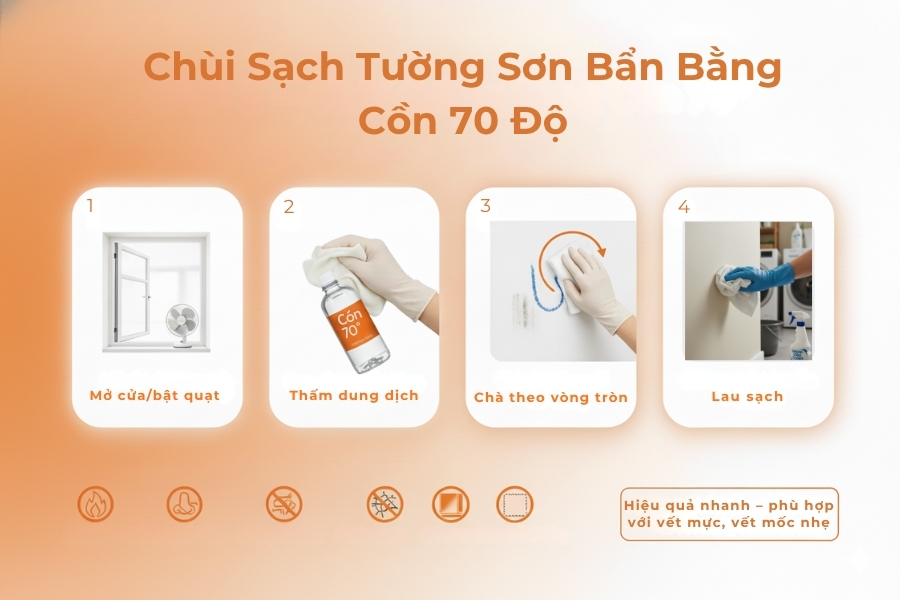 Chùi Sạch Tường Sơn Bẩn Bằng Cồn 70 Độ

1
Mở cửa/bật quạt

2
Cồn 70°
Thấm dung dịch

3
Chà theo vòng tròn

4
Lau sạch

Hiệu quả nhanh – phù hợp với vết mực, vết mốc nhẹ