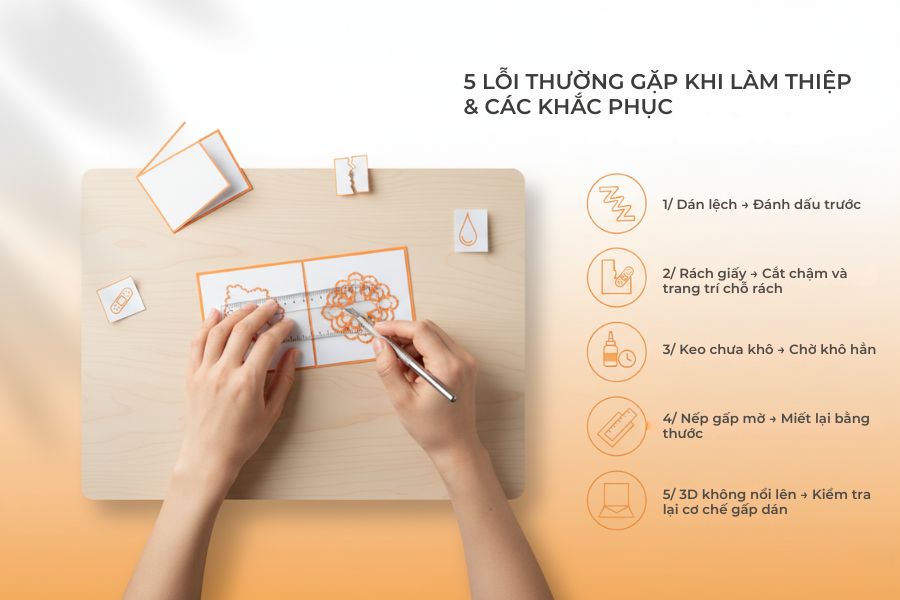 5 LỖI THƯỜNG GẶP KHI LÀM THIỆP & CÁC KHẮC PHỤC

1/ Dán lệch → Đánh dấu trước

2/ Rách giấy → Cắt chậm và trang trí chỗ rách

3/ Keo chưa khô → Chờ khô hẳn

4/ Nếp gấp mờ → Miết lại bằng thước

5/ 3D không nổi lên → Kiểm tra lại cơ chế gấp dán