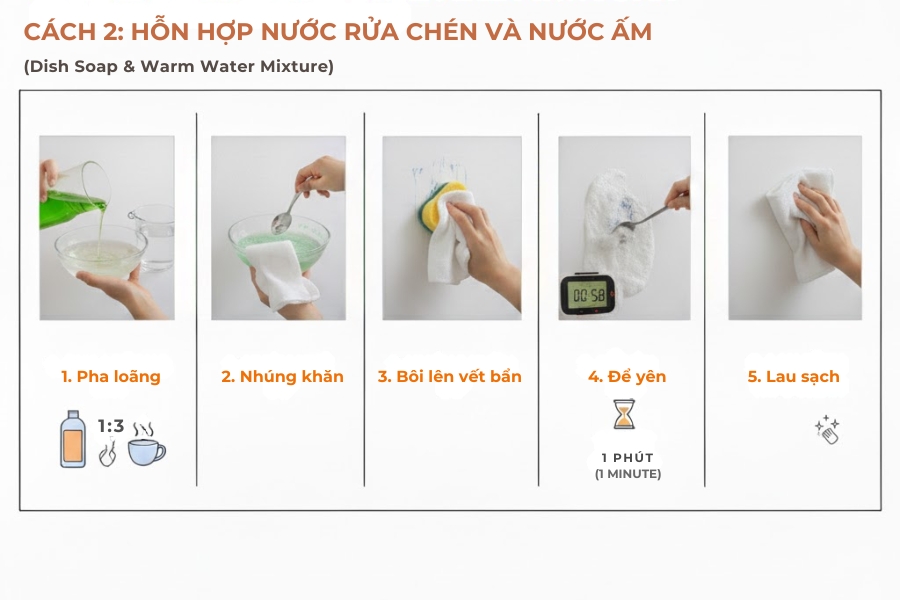 CÁCH 2: HỖN HỢP NƯỚC RỬA CHÉN VÀ NƯỚC ẤM
(Dish Soap & Warm Water Mixture)

00:58

1. Pha loãng

1:3

2. Nhúng khăn

3. Bôi lên vết bẩn

4. Để yên

1 PHÚT
(1 MINUTE)

5. Lau sạch