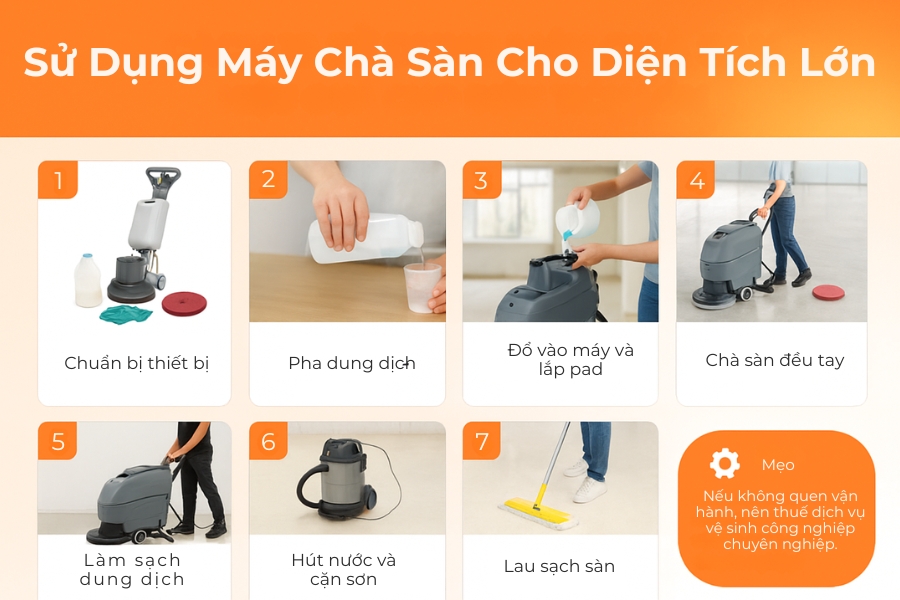 Sử Dụng Máy Chà Sàn Cho Diện Tích Lớn

1

Chuẩn bị thiết bị

2

Pha dung dịch

3

Đổ vào máy và lắp pad

4

Chà sàn đều tay

5

Làm sạch dung dịch

6

Hút nước và cặn sơn

7

Lau sạch sàn

Mẹo

Nếu không quen vận hành, nên thuê dịch vụ vệ sinh công nghiệp chuyên nghiệp.