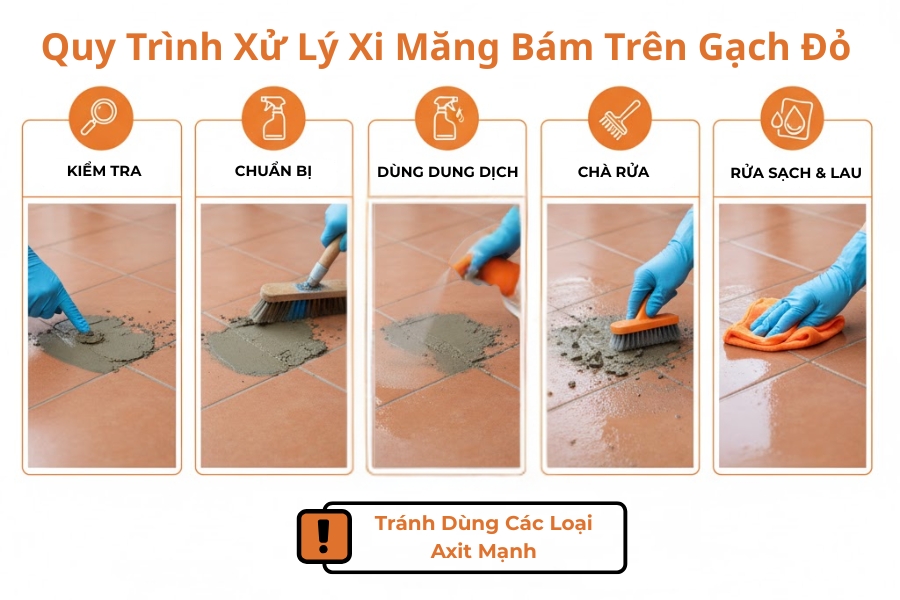 Quy Trình Xử Lý Xi Măng Bám Trên Gạch Đỏ

KIỂM TRA

CHUẨN BỊ

DÙNG DUNG DỊCH

CHÀ RỬA

RỬA SẠCH & LAU

Tránh Dùng Các Loại Axit Mạnh