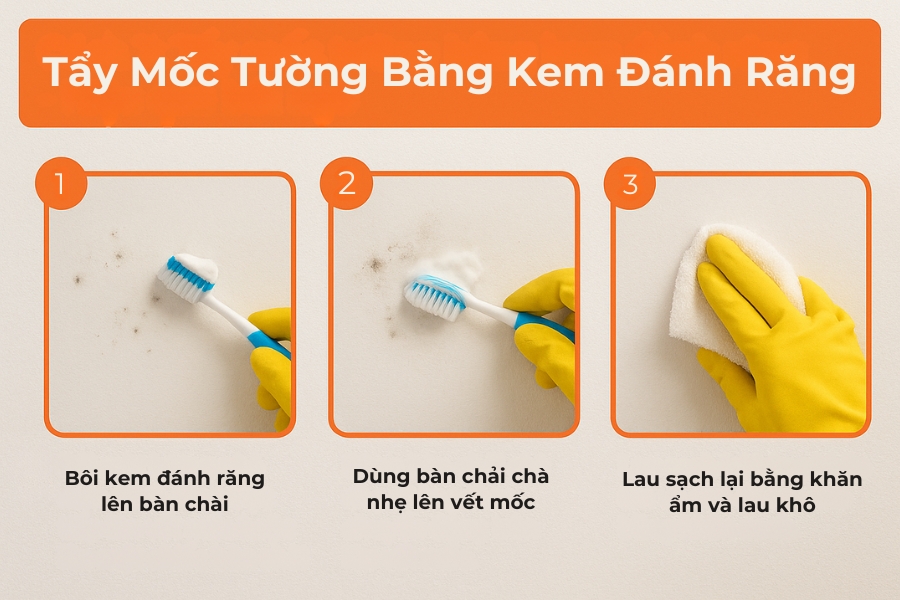 Tẩy Mốc Tường Bằng Kem Đánh Răng

1

Bôi kem đánh răng lên bàn chài

2

Dùng bàn chải chà nhẹ lên vết mốc

3

Lau sạch lại bằng khăn ẩm và lau khô