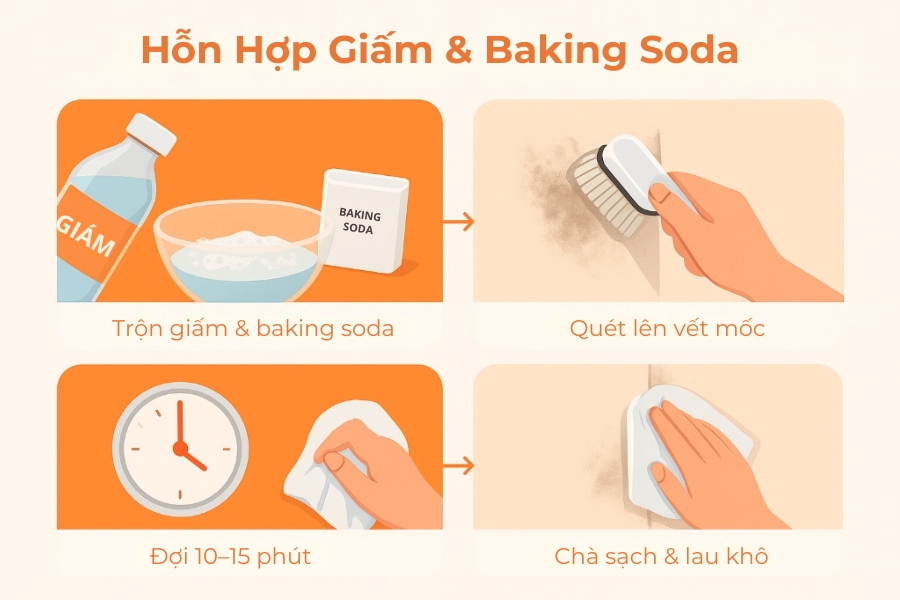 Hỗn Hợp Giấm & Baking Soda

GIẤM

BAKING SODA

Trộn giấm & baking soda

Quét lên vết mốc

Đợi 10–15 phút

Chà sạch & lau khô