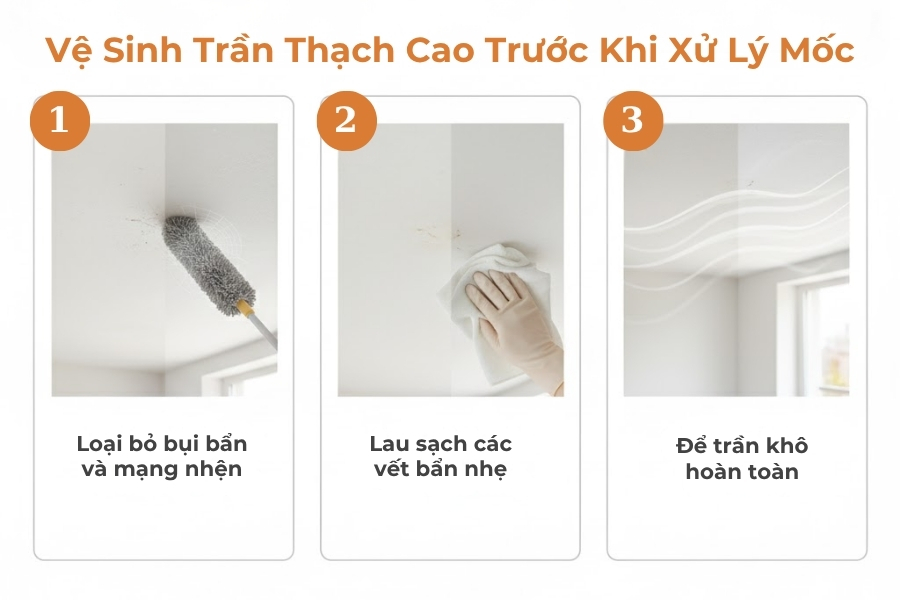 Vệ Sinh Trần Thạch Cao Trước Khi Xử Lý Mốc

1

Loại bỏ bụi bẩn và mạng nhện

2

Lau sạch các vết bẩn nhẹ

3

Để trần khô hoàn toàn