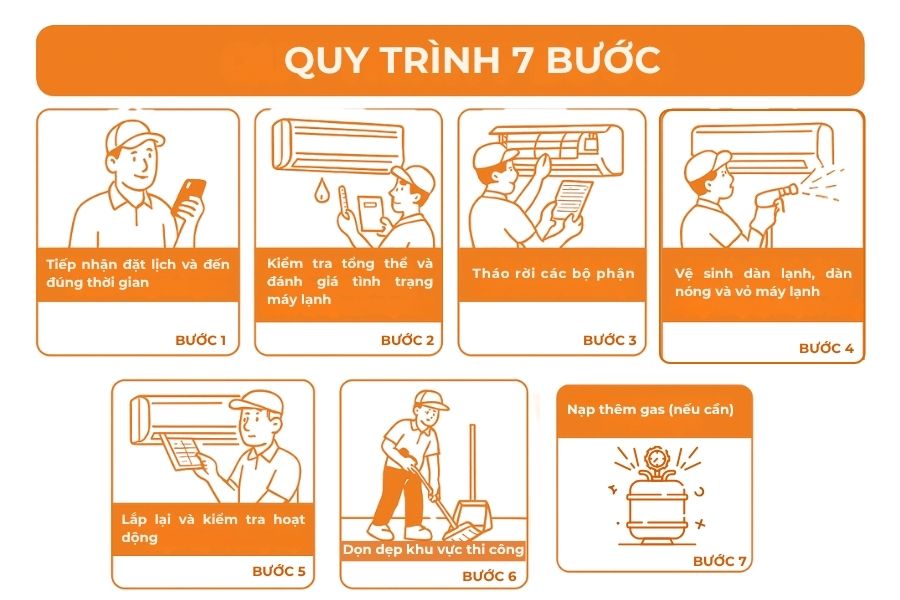 QUY TRÌNH 7 BƯỚC

Tiếp nhận đặt lịch và đến đúng thời gian

BƯỚC 1

Kiểm tra tổng thể và đánh giá tình trạng máy lạnh

BƯỚC 2

Tháo rời các bộ phận

BƯỚC 3

Vệ sinh dàn lạnh, dàn nóng và vỏ máy lạnh

BƯỚC 4

Lắp lại và kiểm tra hoạt động

BƯỚC 5

Dọn dẹp khu vực thi công

BƯỚC 6

Nạp thêm gas (nếu cần)

BƯỚC 7