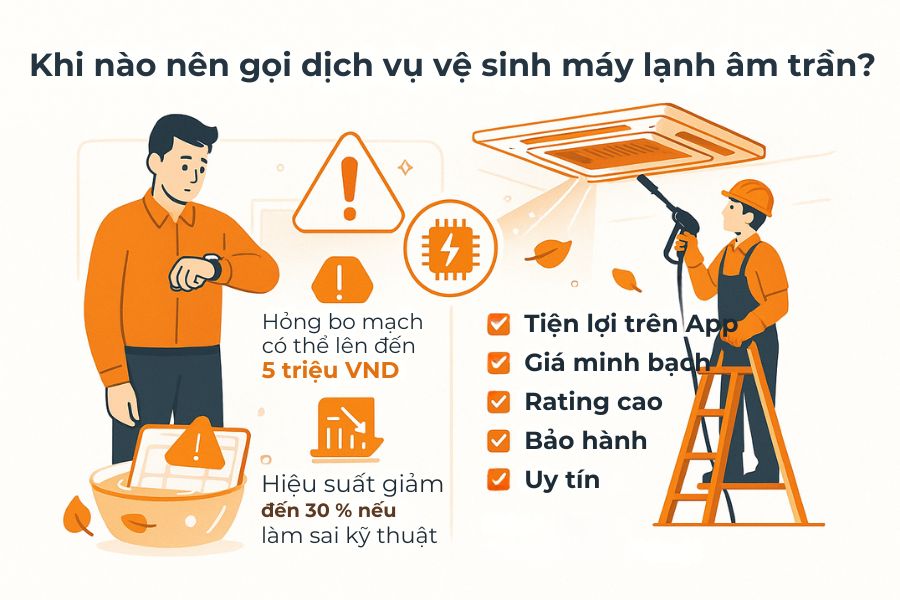 Khi nào nên gọi dịch vụ vệ sinh máy lạnh âm trần?

Hỏng bo mạch có thể lên đến 5 triệu VND

Hiệu suất giảm đến 30 % nếu làm sai kỹ thuật

Tiện lợi trên App
Giá minh bạch
Rating cao
Bảo hành
Uy tín